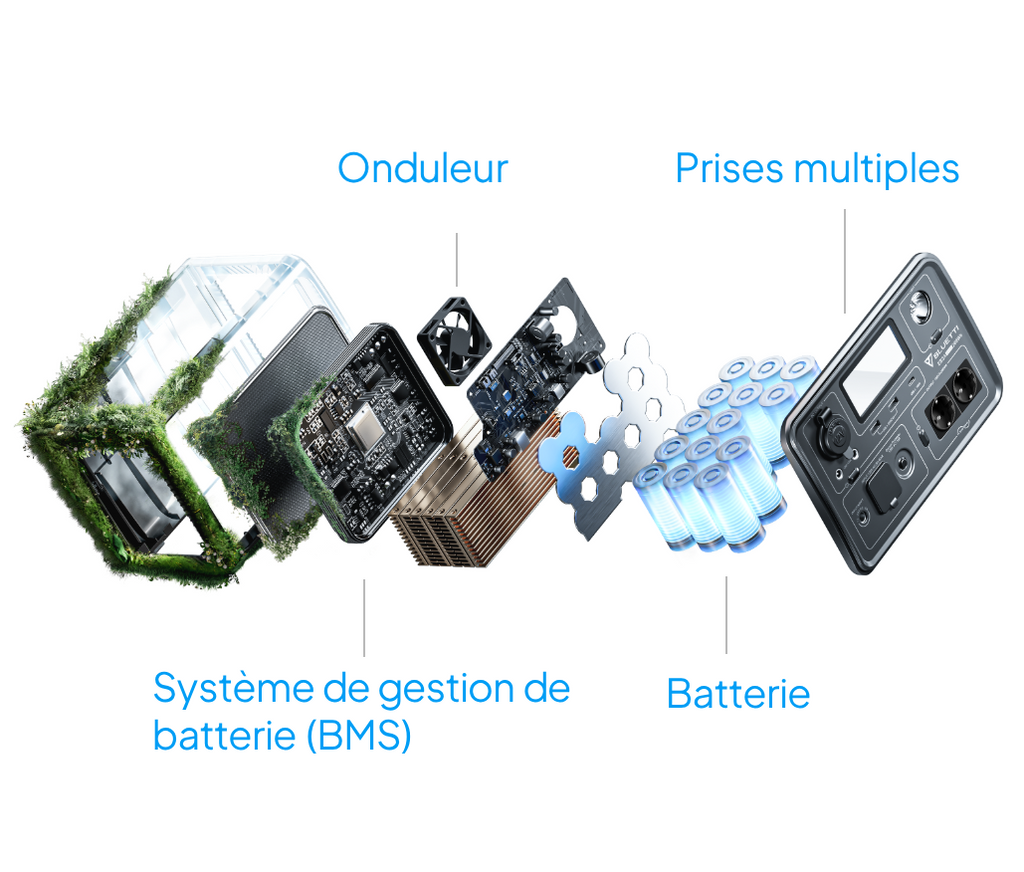 Onduleur

Prises multiples

BLUETTI

Système de gestion de batterie (BMS)

Batterie